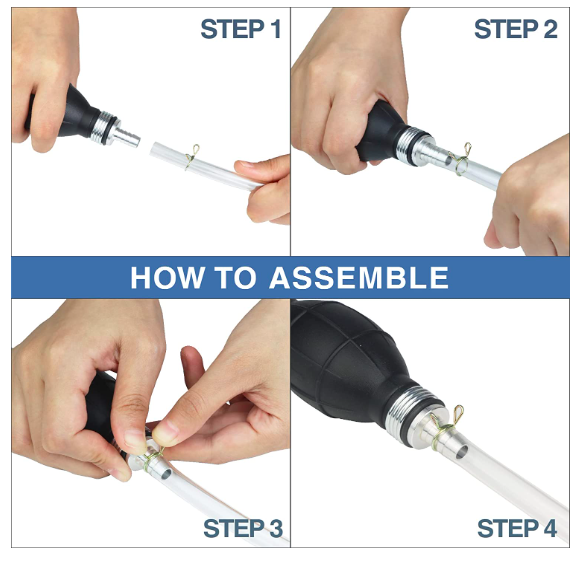 STEP 1

STEP 2

HOW TO ASSEMBLE

STEP 3

STEP 4